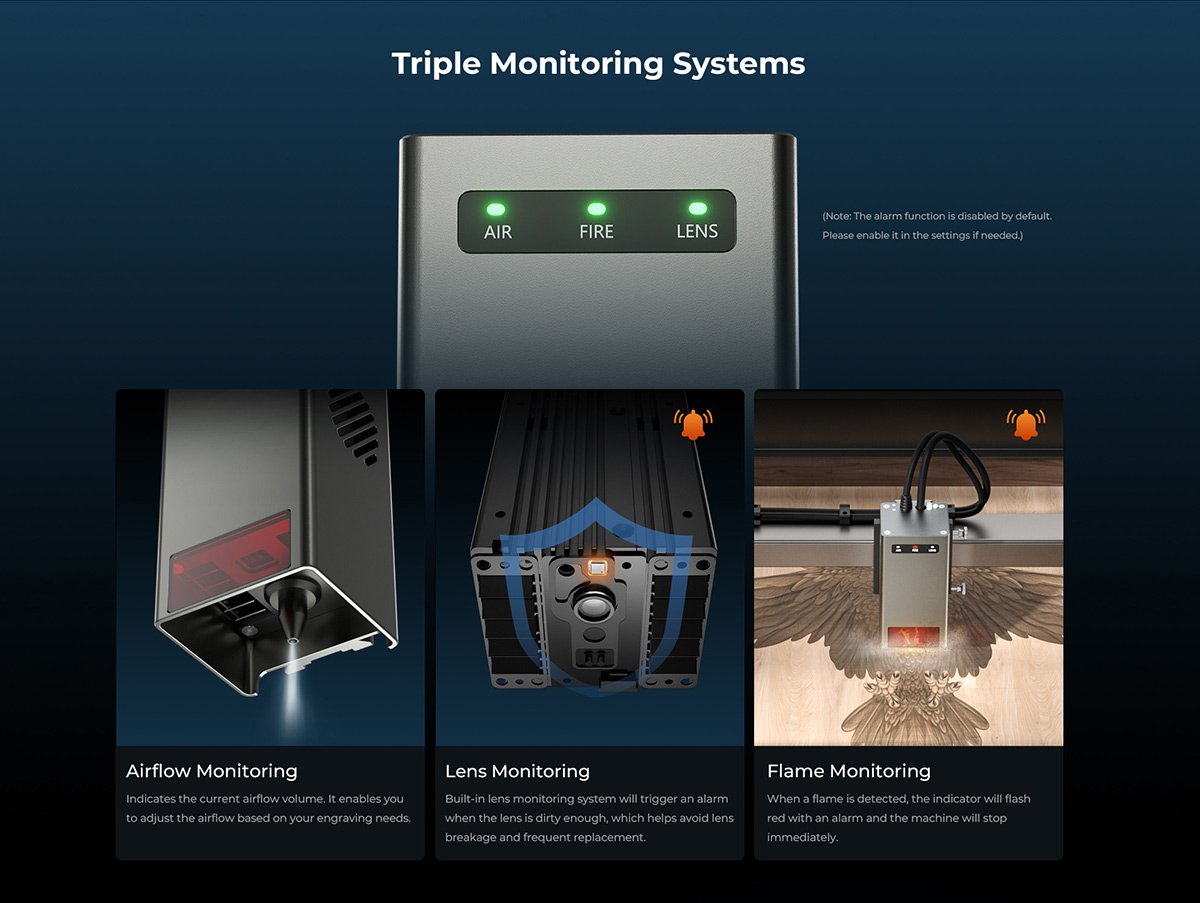 Triple Monitoring Systems

AIR FIRE LENS

(Note: The alarm function is disabled by default. Please enable it in the settings if needed.)

Airflow Monitoring
Indicates the current airflow volume. It enables you to adjust the airflow based on your engraving needs.

Lens Monitoring
Built-in lens monitoring system will trigger an alarm when the lens is dirty enough, which helps avoid lens breakage and frequent replacement.

Flame Monitoring
When a flame is detected, the indicator will flash red with an alarm and the machine will stop immediately.