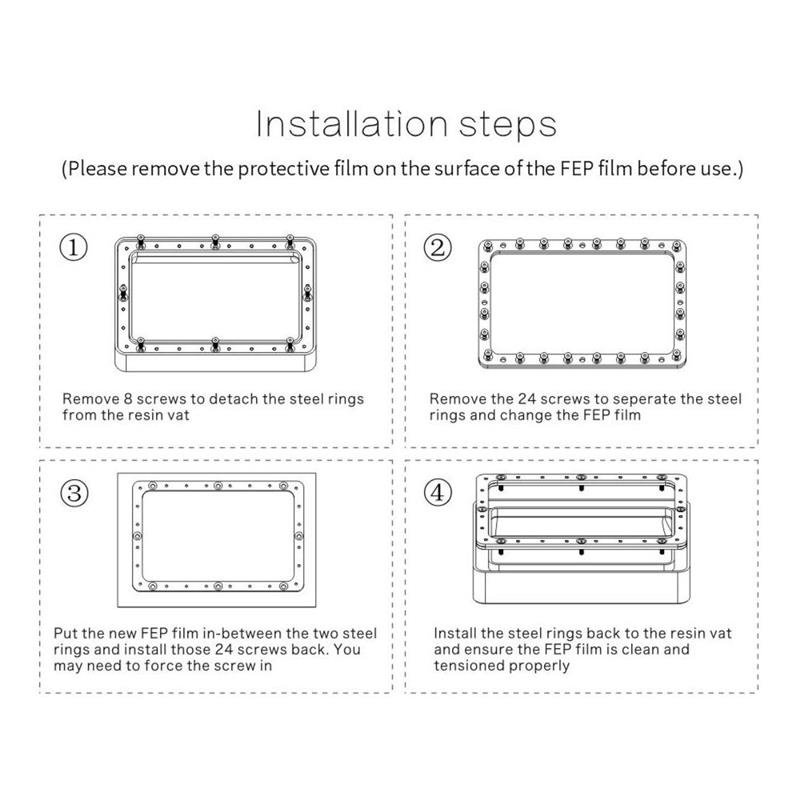 Installation steps

(Please remove the protective film on the surface of the FEP film before use.)

①

Remove 8 screws to detach the steel rings from the resin vat

②

Remove the 24 screws to seperate the steel rings and change the FEP film

③

Put the new FEP film in-between the two steel rings and install those 24 screws back. You may need to force the screw in

④

Install the steel rings back to the resin vat and ensure the FEP film is clean and tensioned properly